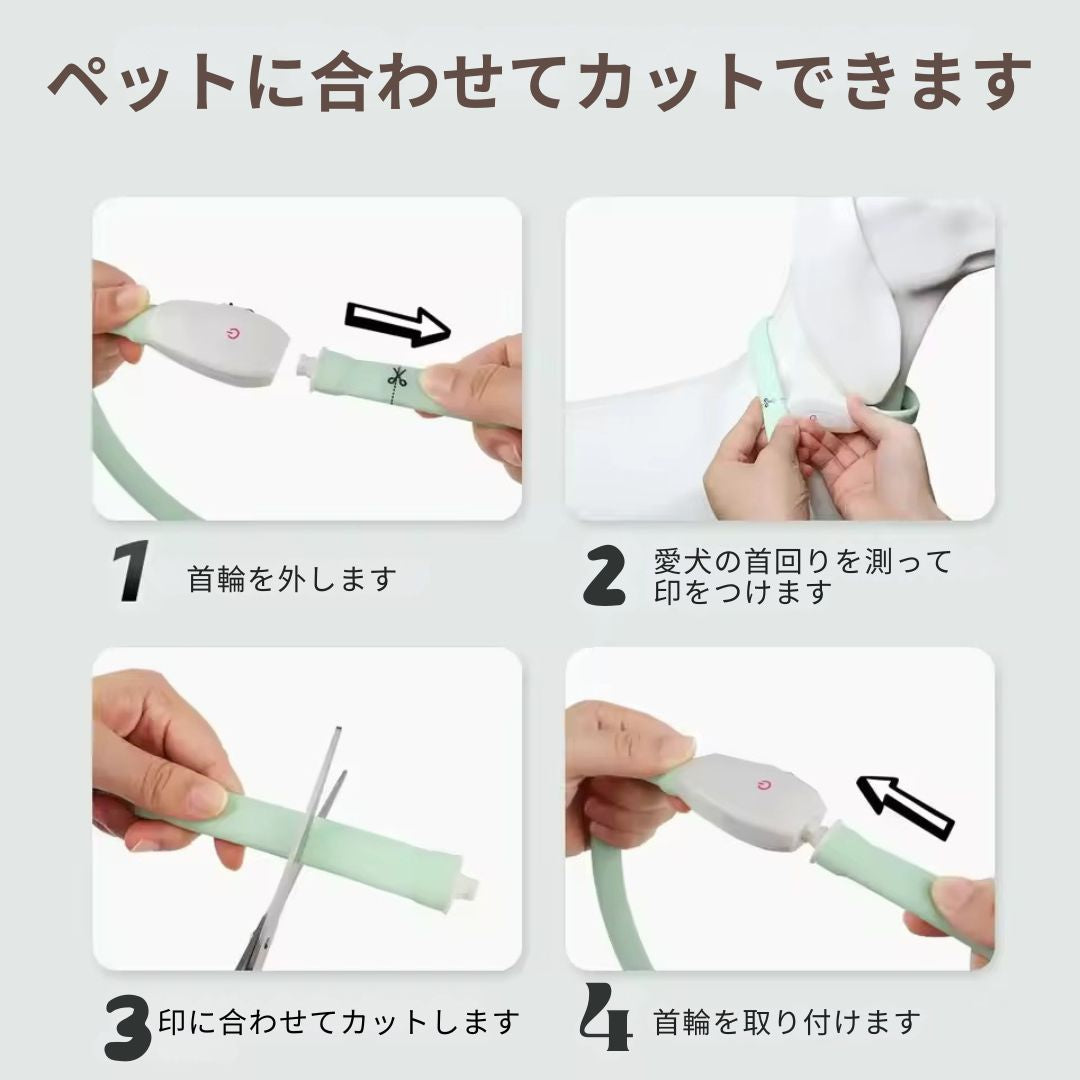 ペットに合わせてカットできます

1 首輪を外します

2 愛犬の首回りを測って印をつけます

3 印に合わせてカットします

4 首輪を取り付けます