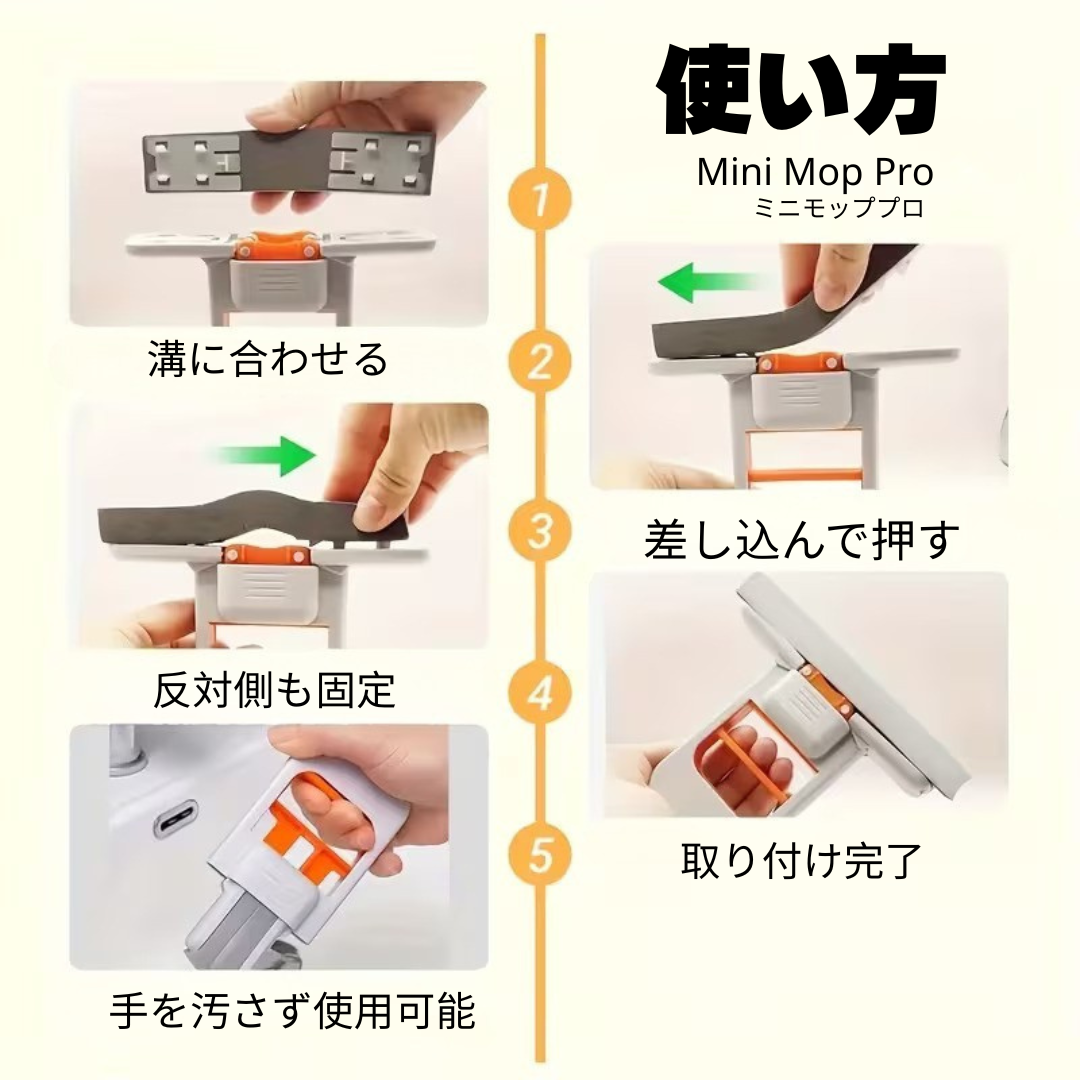 使い方

Mini Mop Pro
ミニモッププロ

1

溝に合わせる

2

差し込んで押す

3

反対側も固定

4

取り付け完了

5

手を汚さず使用可能