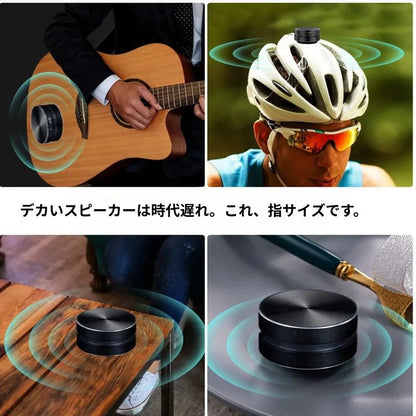 デカいスピーカーは時代遅れ。これ、指サイズです。